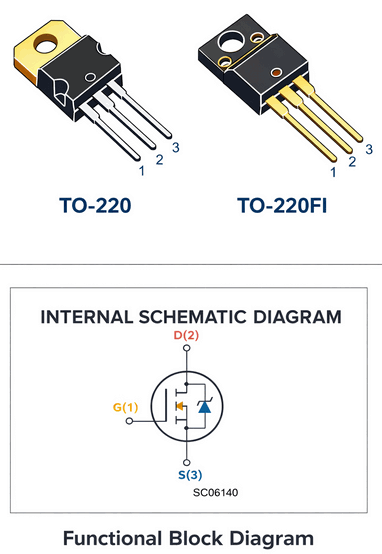 1 2 3

TO-220

1 2 3

TO-220FI

INTERNAL SCHEMATIC DIAGRAM

D(2)

G(1)

S(3)

SC06140

Functional Block Diagram