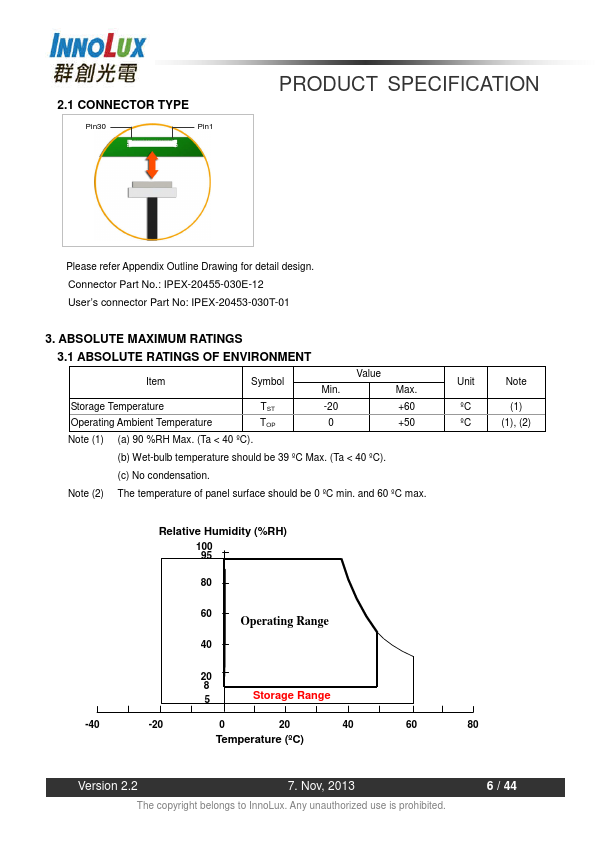 INNOLUX
群創光電

PRODUCT SPECIFICATION

2.1 CONNECTOR TYPE

Pin30 Pin1

Please refer Appendix Outline Drawing for detail design.
Connector Part No.: IPEX-20455-030E-12
User's connector Part No: IPEX-20453-030T-01

3. ABSOLUTE MAXIMUM RATINGS
3.1 ABSOLUTE RATINGS OF ENVIRONMENT

| Item | Symbol | Value Min. | Value Max. | Unit | Note |
|---|---|---|---|---|---|
| Storage Temperature | $T_{ST}$ | -20 | +60 | ºC | (1) |
| Operating Ambient Temperature | $T_{OP}$ | 0 | +50 | ºC | (1), (2) |

Note (1) (a) 90 %RH Max. (Ta < 40 ºC).
(b) Wet-bulb temperature should be 39 ºC Max. (Ta < 40 ºC).
(c) No condensation.
Note (2) The temperature of panel surface should be 0 ºC min. and 60 ºC max.

Relative Humidity (%RH)
100
95
80
60
40
20
8
5
Operating Range
Storage Range
-40 -20 0 20 40 60 80
Temperature (ºC)

Version 2.2 7. Nov, 2013 6 / 44
The copyright belongs to InnoLux. Any unauthorized use is prohibited.