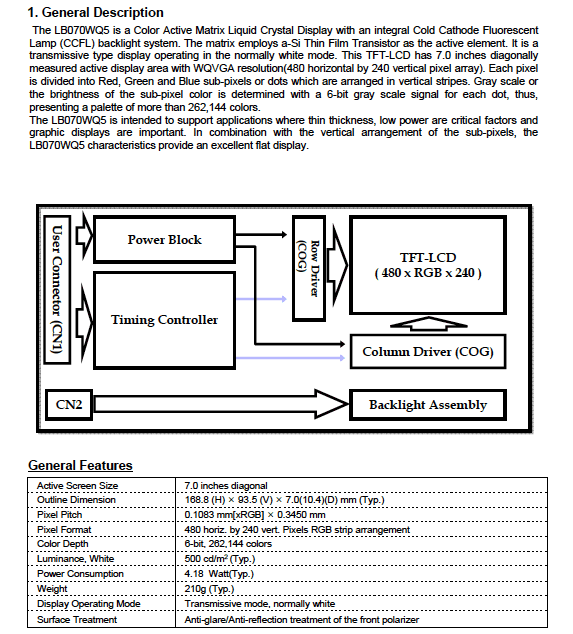 1. General Description

The LB070WQ5 is a Color Active Matrix Liquid Crystal Display with an integral Cold Cathode Fluorescent Lamp (CCFL) backlight system. The matrix employs a-Si Thin Film Transistor as the active element. It is a transmissive type display operating in the normally white mode. This TFT-LCD has 7.0 inches diagonally measured active display area with WQVGA resolution(480 horizontal by 240 vertical pixel array). Each pixel is divided into Red, Green and Blue sub-pixels or dots which are arranged in vertical stripes. Gray scale or the brightness of the sub-pixel color is determined with a 6-bit gray scale signal for each dot, thus, presenting a palette of more than 262,144 colors.
The LB070WQ5 is intended to support applications where thin thickness, low power are critical factors and graphic displays are important. In combination with the vertical arrangement of the sub-pixels, the LB070WQ5 characteristics provide an excellent flat display.

User Connector (CN1)
Power Block
Timing Controller
Row Driver (COG)
TFT-LCD
( 480 x RGB x 240 )
Column Driver (COG)
CN2
Backlight Assembly

General Features

| Active Screen Size | 7.0 inches diagonal |
|---|---|
| Outline Dimension | 168.8 (H) × 93.5 (V) × 7.0(10.4)(D) mm (Typ.) |
| Pixel Pitch | 0.1083 mm[xRGB] × 0.3450 mm |
| Pixel Format | 480 horiz. by 240 vert. Pixels RGB strip arrangement |
| Color Depth | 6-bit, 262,144 colors |
| Luminance, White | 500 cd/m$^2$ (Typ.) |
| Power Consumption | 4.18 Watt(Typ.) |
| Weight | 210g (Typ.) |
| Display Operating Mode | Transmissive mode, normally white |
| Surface Treatment | Anti-glare/Anti-reflection treatment of the front polarizer |