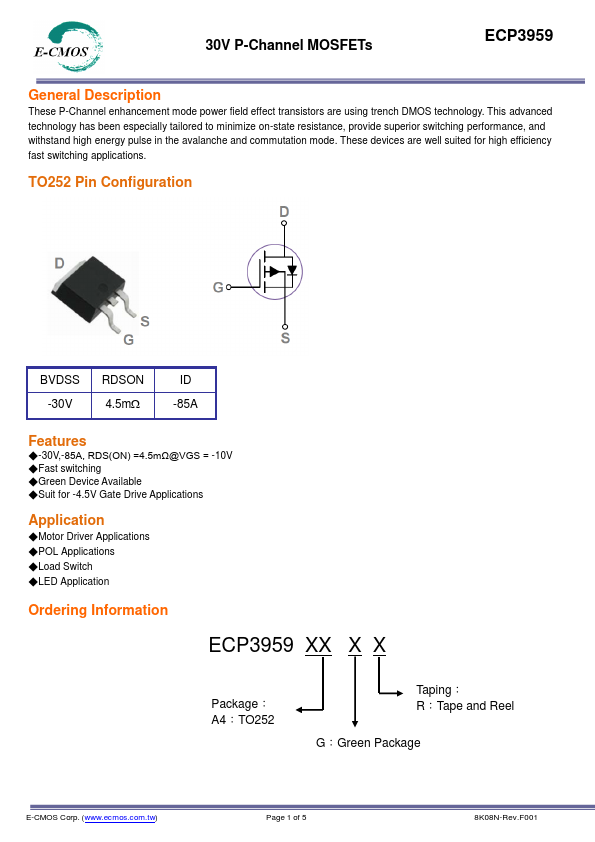 E-CMOS

30V P-Channel MOSFETs

ECP3959

General Description

These P-Channel enhancement mode power field effect transistors are using trench DMOS technology. This advanced technology has been especially tailored to minimize on-state resistance, provide superior switching performance, and withstand high energy pulse in the avalanche and commutation mode. These devices are well suited for high efficiency fast switching applications.

TO252 Pin Configuration

D

S

G

D

G

S

| BVDSS | RDSON | ID |
|---|---|---|
| -30V | 4.5mΩ | -85A |

Features

◆-30V,-85A, RDS(ON) =4.5mΩ@VGS = -10V
◆Fast switching
◆Green Device Available
◆Suit for -4.5V Gate Drive Applications

Application

◆Motor Driver Applications
◆POL Applications
◆Load Switch
◆LED Application

Ordering Information

ECP3959 XX X X

Package：
A4：TO252

G：Green Package

Taping：
R：Tape and Reel

E-CMOS Corp. (www.ecmos.com.tw)

Page 1 of 5

8K08N-Rev.F001