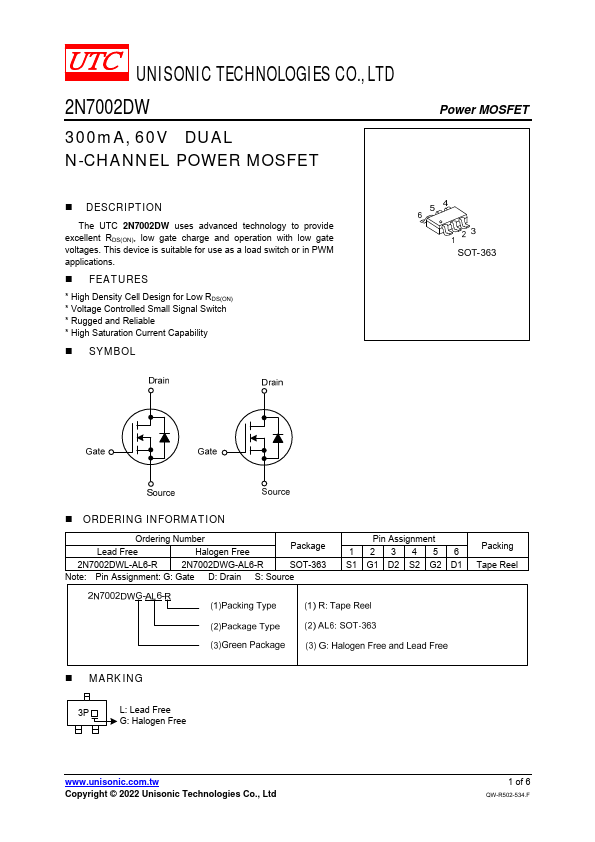 UTC UNISONIC TECHNOLOGIES CO., LTD

2N7002DW

Power MOSFET

300mA, 60V DUAL N-CHANNEL POWER MOSFET

6 5 4
1 2 3
SOT-363

■ DESCRIPTION

The UTC **2N7002DW** uses advanced technology to provide excellent $R_{DS(ON)}$, low gate charge and operation with low gate voltages. This device is suitable for use as a load switch or in PWM applications.

■ FEATURES

* High Density Cell Design for Low $R_{DS(ON)}$
* Voltage Controlled Small Signal Switch
* Rugged and Reliable
* High Saturation Current Capability

■ SYMBOL

Drain
Gate
Source

Drain
Gate
Source

■ ORDERING INFORMATION

| Ordering Number | | Package | Pin Assignment | | | | | | Packing |
|---|---|---|---|---|---|---|---|---|---|
| Lead Free | Halogen Free | | 1 | 2 | 3 | 4 | 5 | 6 | |
| 2N7002DWL-AL6-R | 2N7002DWG-AL6-R | SOT-363 | S1 | G1 | D2 | S2 | G2 | D1 | Tape Reel |

Note: Pin Assignment: G: Gate D: Drain S: Source

2N7002DWG-AL6-R
(1)Packing Type
(2)Package Type
(3)Green Package

(1) R: Tape Reel
(2) AL6: SOT-363
(3) G: Halogen Free and Lead Free

■ MARKING

3P
L: Lead Free
G: Halogen Free

www.unisonic.com.tw
Copyright © 2022 Unisonic Technologies Co., Ltd

1 of 6
QW-R502-534.F