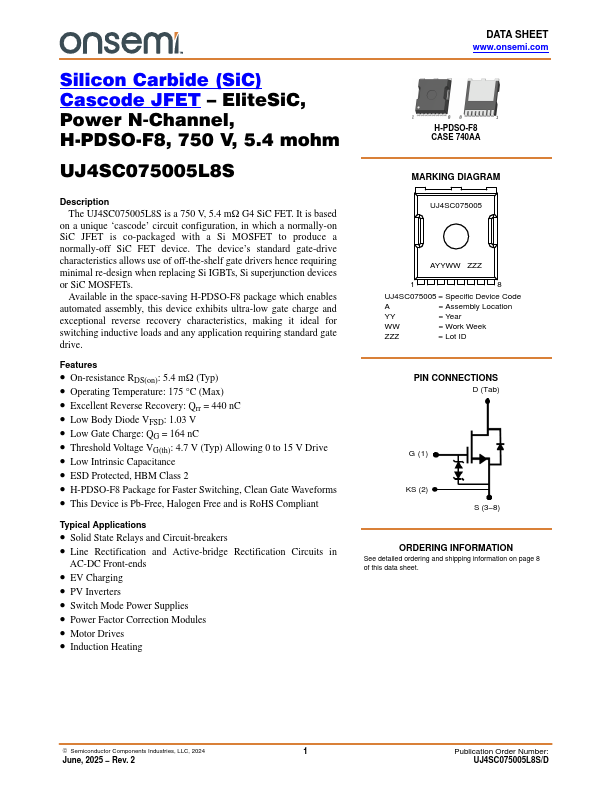 onsemi

DATA SHEET
www.onsemi.com

Silicon Carbide (SiC) Cascode JFET – EliteSiC, Power N-Channel, H-PDSO-F8, 750 V, 5.4 mohm

UJ4SC075005L8S

Description

The UJ4SC075005L8S is a 750 V, 5.4 mΩ G4 SiC FET. It is based on a unique 'cascode' circuit configuration, in which a normally-on SiC JFET is co-packaged with a Si MOSFET to produce a normally-off SiC FET device. The device's standard gate-drive characteristics allows use of off-the-shelf gate drivers hence requiring minimal re-design when replacing Si IGBTs, Si superjunction devices or SiC MOSFETs.

Available in the space-saving H-PDSO-F8 package which enables automated assembly, this device exhibits ultra-low gate charge and exceptional reverse recovery characteristics, making it ideal for switching inductive loads and any application requiring standard gate drive.

Features

• On-resistance $R_{DS(on)}$: 5.4 mΩ (Typ)
• Operating Temperature: 175 °C (Max)
• Excellent Reverse Recovery: $Q_{rr}$ = 440 nC
• Low Body Diode $V_{FSD}$: 1.03 V
• Low Gate Charge: $Q_G$ = 164 nC
• Threshold Voltage $V_{G(th)}$: 4.7 V (Typ) Allowing 0 to 15 V Drive
• Low Intrinsic Capacitance
• ESD Protected, HBM Class 2
• H-PDSO-F8 Package for Faster Switching, Clean Gate Waveforms
• This Device is Pb-Free, Halogen Free and is RoHS Compliant

Typical Applications

• Solid State Relays and Circuit-breakers
• Line Rectification and Active-bridge Rectification Circuits in AC-DC Front-ends
• EV Charging
• PV Inverters
• Switch Mode Power Supplies
• Power Factor Correction Modules
• Motor Drives
• Induction Heating

H-PDSO-F8
CASE 740AA

MARKING DIAGRAM

UJ4SC075005
AYYWW ZZZ
1 8

UJ4SC075005 = Specific Device Code
A = Assembly Location
YY = Year
WW = Work Week
ZZZ = Lot ID

PIN CONNECTIONS

D (Tab)
G (1)
KS (2)
S (3–8)

ORDERING INFORMATION

See detailed ordering and shipping information on page 8 of this data sheet.

© Semiconductor Components Industries, LLC, 2024
June, 2025 – Rev. 2
1
Publication Order Number:
UJ4SC075005L8S/D