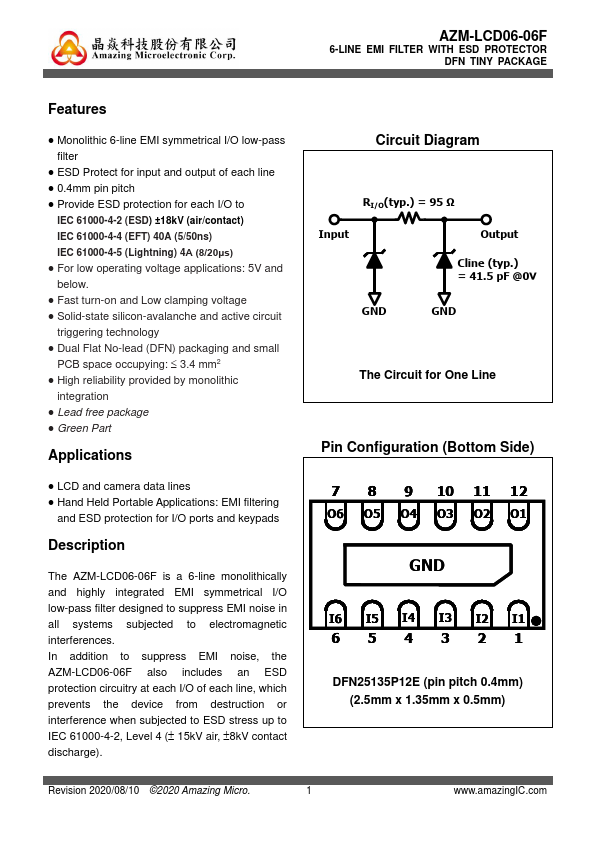 晶焱科技股份有限公司
Amazing Microelectronic Corp.

AZM-LCD06-06F
6-LINE EMI FILTER WITH ESD PROTECTOR
DFN TINY PACKAGE

Features

● Monolithic 6-line EMI symmetrical I/O low-pass filter
● ESD Protect for input and output of each line
● 0.4mm pin pitch
● Provide ESD protection for each I/O to
IEC 61000-4-2 (ESD) ±18kV (air/contact)
IEC 61000-4-4 (EFT) 40A (5/50ns)
IEC 61000-4-5 (Lightning) 4A (8/20μs)
● For low operating voltage applications: 5V and below.
● Fast turn-on and Low clamping voltage
● Solid-state silicon-avalanche and active circuit triggering technology
● Dual Flat No-lead (DFN) packaging and small PCB space occupying: ≤ 3.4 mm$^2$
● High reliability provided by monolithic integration
● Lead free package
● Green Part

Applications

● LCD and camera data lines
● Hand Held Portable Applications: EMI filtering and ESD protection for I/O ports and keypads

Description

The AZM-LCD06-06F is a 6-line monolithically and highly integrated EMI symmetrical I/O low-pass filter designed to suppress EMI noise in all systems subjected to electromagnetic interferences.
In addition to suppress EMI noise, the AZM-LCD06-06F also includes an ESD protection circuitry at each I/O of each line, which prevents the device from destruction or interference when subjected to ESD stress up to IEC 61000-4-2, Level 4 (± 15kV air, ±8kV contact discharge).

Circuit Diagram

$R_{I/O}$(typ.) = 95 Ω
Input
Output
Cline (typ.)
= 41.5 pF @0V
GND
GND

The Circuit for One Line

Pin Configuration (Bottom Side)

7 8 9 10 11 12
O6 O5 O4 O3 O2 O1
GND
I6 I5 I4 I3 I2 I1
6 5 4 3 2 1

DFN25135P12E (pin pitch 0.4mm)
(2.5mm x 1.35mm x 0.5mm)

Revision 2020/08/10 ©2020 Amazing Micro. 1 www.amazingIC.com