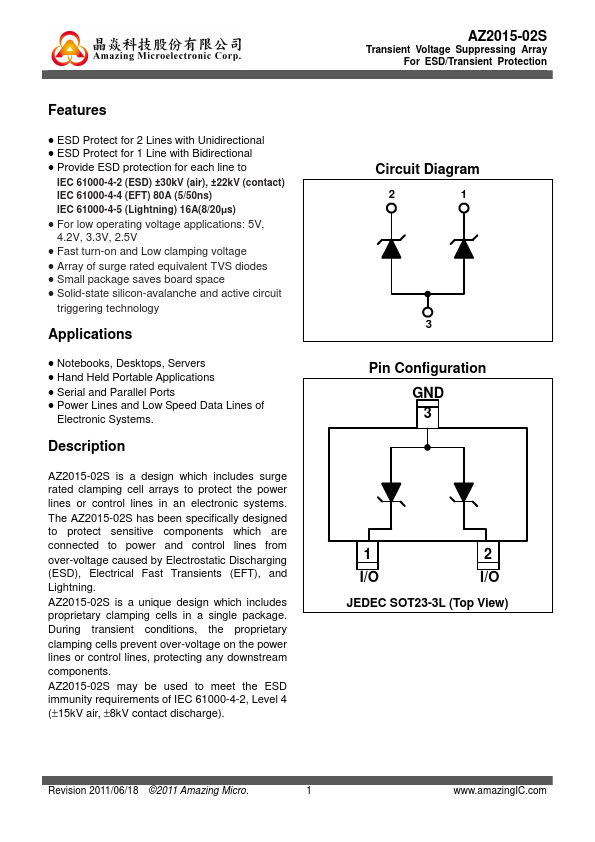 晶焱科技股份有限公司
Amazing Microelectronic Corp.

AZ2015-02S
Transient Voltage Suppressing Array
For ESD/Transient Protection

Features

● ESD Protect for 2 Lines with Unidirectional
● ESD Protect for 1 Line with Bidirectional
● Provide ESD protection for each line to
IEC 61000-4-2 (ESD) ±30kV (air), ±22kV (contact)
IEC 61000-4-4 (EFT) 80A (5/50ns)
IEC 61000-4-5 (Lightning) 16A(8/20μs)
● For low operating voltage applications: 5V, 4.2V, 3.3V, 2.5V
● Fast turn-on and Low clamping voltage
● Array of surge rated equivalent TVS diodes
● Small package saves board space
● Solid-state silicon-avalanche and active circuit triggering technology

Applications

● Notebooks, Desktops, Servers
● Hand Held Portable Applications
● Serial and Parallel Ports
● Power Lines and Low Speed Data Lines of Electronic Systems.

Description

AZ2015-02S is a design which includes surge rated clamping cell arrays to protect the power lines or control lines in an electronic systems. The AZ2015-02S has been specifically designed to protect sensitive components which are connected to power and control lines from over-voltage caused by Electrostatic Discharging (ESD), Electrical Fast Transients (EFT), and Lightning.
AZ2015-02S is a unique design which includes proprietary clamping cells in a single package. During transient conditions, the proprietary clamping cells prevent over-voltage on the power lines or control lines, protecting any downstream components.
AZ2015-02S may be used to meet the ESD immunity requirements of IEC 61000-4-2, Level 4 (±15kV air, ±8kV contact discharge).

Circuit Diagram

2 1 3

Pin Configuration

GND
3
1 2
I/O I/O
JEDEC SOT23-3L (Top View)

Revision 2011/06/18 ©2011 Amazing Micro. 1 www.amazingIC.com