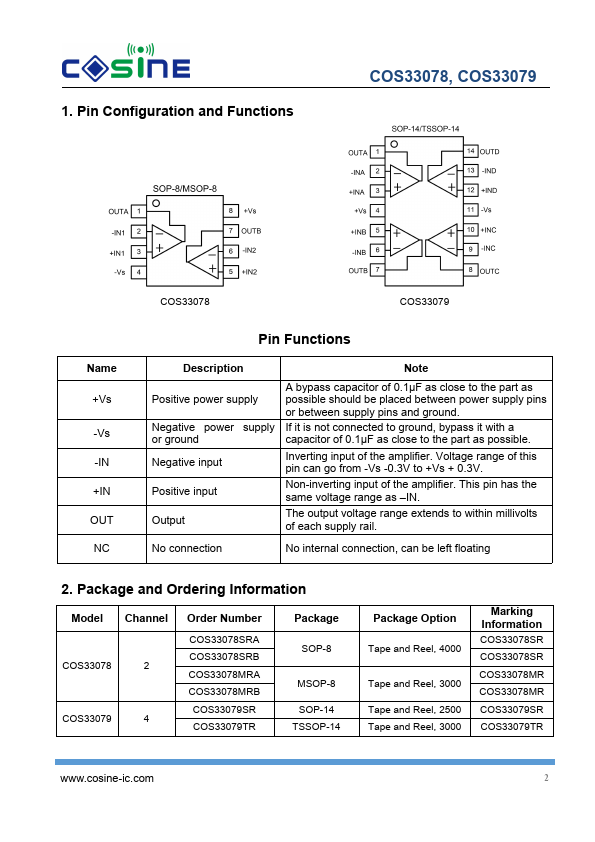 COSINE

COS33078, COS33079

1. Pin Configuration and Functions

SOP-8/MSOP-8

OUTA 1
-IN1 2
+IN1 3
-Vs 4
8 +Vs
7 OUTB
6 -IN2
5 +IN2

COS33078

SOP-14/TSSOP-14

OUTA 1
-INA 2
+INA 3
+Vs 4
+INB 5
-INB 6
OUTB 7
14 OUTD
13 -IND
12 +IND
11 -Vs
10 +INC
9 -INC
8 OUTC

COS33079

Pin Functions

| Name | Description | Note |
|---|---|---|
| +Vs | Positive power supply | A bypass capacitor of 0.1μF as close to the part as possible should be placed between power supply pins or between supply pins and ground. |
| -Vs | Negative power supply or ground | If it is not connected to ground, bypass it with a capacitor of 0.1μF as close to the part as possible. |
| -IN | Negative input | Inverting input of the amplifier. Voltage range of this pin can go from -Vs -0.3V to +Vs + 0.3V. |
| +IN | Positive input | Non-inverting input of the amplifier. This pin has the same voltage range as –IN. |
| OUT | Output | The output voltage range extends to within millivolts of each supply rail. |
| NC | No connection | No internal connection, can be left floating |

2. Package and Ordering Information

| Model | Channel | Order Number | Package | Package Option | Marking Information |
|---|---|---|---|---|---|
| COS33078 | 2 | COS33078SRA | SOP-8 | Tape and Reel, 4000 | COS33078SR |
| | | COS33078SRB | | | COS33078SR |
| | | COS33078MRA | MSOP-8 | Tape and Reel, 3000 | COS33078MR |
| | | COS33078MRB | | | COS33078MR |
| COS33079 | 4 | COS33079SR | SOP-14 | Tape and Reel, 2500 | COS33079SR |
| | | COS33079TR | TSSOP-14 | Tape and Reel, 3000 | COS33079TR |

www.cosine-ic.com

2