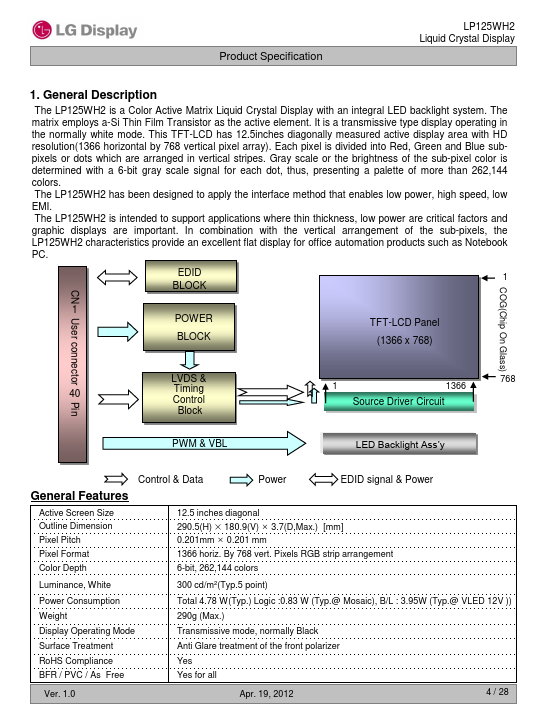 LG Display

LP125WH2
Liquid Crystal Display

Product Specification

1. General Description
The LP125WH2 is a Color Active Matrix Liquid Crystal Display with an integral LED backlight system. The matrix employs a-Si Thin Film Transistor as the active element. It is a transmissive type display operating in the normally white mode. This TFT-LCD has 12.5inches diagonally measured active display area with HD resolution(1366 horizontal by 768 vertical pixel array). Each pixel is divided into Red, Green and Blue sub-pixels or dots which are arranged in vertical stripes. Gray scale or the brightness of the sub-pixel color is determined with a 6-bit gray scale signal for each dot, thus, presenting a palette of more than 262,144 colors.
The LP125WH2 has been designed to apply the interface method that enables low power, high speed, low EMI.
The LP125WH2 is intended to support applications where thin thickness, low power are critical factors and graphic displays are important. In combination with the vertical arrangement of the sub-pixels, the LP125WH2 characteristics provide an excellent flat display for office automation products such as Notebook PC.

CN1 User connector 40 Pin
EDID BLOCK
POWER BLOCK
LVDS & Timing Control Block
PWM & VBL
TFT-LCD Panel
(1366 x 768)
1
COG(Chip On Glass)
768
1
1366
Source Driver Circuit
LED Backlight Ass'y
Control & Data
Power
EDID signal & Power

General Features

| Active Screen Size | 12.5 inches diagonal |
|---|---|
| Outline Dimension | 290.5(H) × 180.9(V) × 3.7(D,Max.) [mm] |
| Pixel Pitch | 0.201mm × 0.201 mm |
| Pixel Format | 1366 horiz. By 768 vert. Pixels RGB strip arrangement |
| Color Depth | 6-bit, 262,144 colors |
| Luminance, White | 300 cd/m²(Typ.5 point) |
| Power Consumption | Total 4.78 W(Typ.) Logic :0.83 W (Typ.@ Mosaic), B/L : 3.95W (Typ.@ VLED 12V )) |
| Weight | 290g (Max.) |
| Display Operating Mode | Transmissive mode, normally Black |
| Surface Treatment | Anti Glare treatment of the front polarizer |
| RoHS Compliance | Yes |
| BFR / PVC / As Free | Yes for all |

Ver. 1.0
Apr. 19, 2012
4 / 28