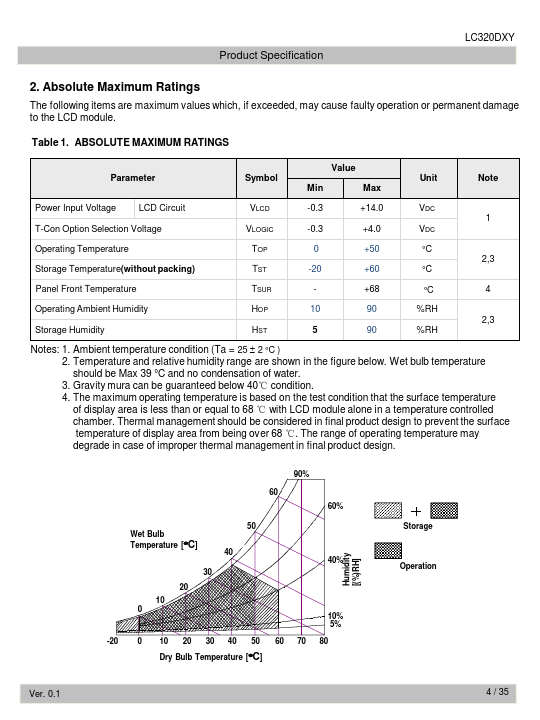 LC320DXY

Product Specification

2. Absolute Maximum Ratings

The following items are maximum values which, if exceeded, may cause faulty operation or permanent damage to the LCD module.

Table 1. ABSOLUTE MAXIMUM RATINGS

| Parameter | | Symbol | Value Min | Value Max | Unit | Note |
|---|---|---|---|---|---|---|
| Power Input Voltage | LCD Circuit | VLCD | -0.3 | +14.0 | VDC | 1 |
| T-Con Option Selection Voltage | | VLOGIC | -0.3 | +4.0 | VDC | 1 |
| Operating Temperature | | TOP | 0 | +50 | °C | 2,3 |
| Storage Temperature(without packing) | | TST | -20 | +60 | °C | 2,3 |
| Panel Front Temperature | | TSUR | - | +68 | °C | 4 |
| Operating Ambient Humidity | | HOP | 10 | 90 | %RH | 2,3 |
| Storage Humidity | | HST | 5 | 90 | %RH | 2,3 |

Notes: 1. Ambient temperature condition (Ta = 25 ± 2 °C )
2. Temperature and relative humidity range are shown in the figure below. Wet bulb temperature should be Max 39 °C and no condensation of water.
3. Gravity mura can be guaranteed below 40℃ condition.
4. The maximum operating temperature is based on the test condition that the surface temperature of display area is less than or equal to 68 ℃ with LCD module alone in a temperature controlled chamber. Thermal management should be considered in final product design to prevent the surface temperature of display area from being over 68 ℃. The range of operating temperature may degrade in case of improper thermal management in final product design.

90%
60
60%
50
Wet Bulb Temperature [°C]
40
40%
30
20
10
0
10%
5%
Humidity [(%)RH]
-20 0 10 20 30 40 50 60 70 80
Dry Bulb Temperature [°C]
+
Storage
Operation

Ver. 0.1
4 / 35