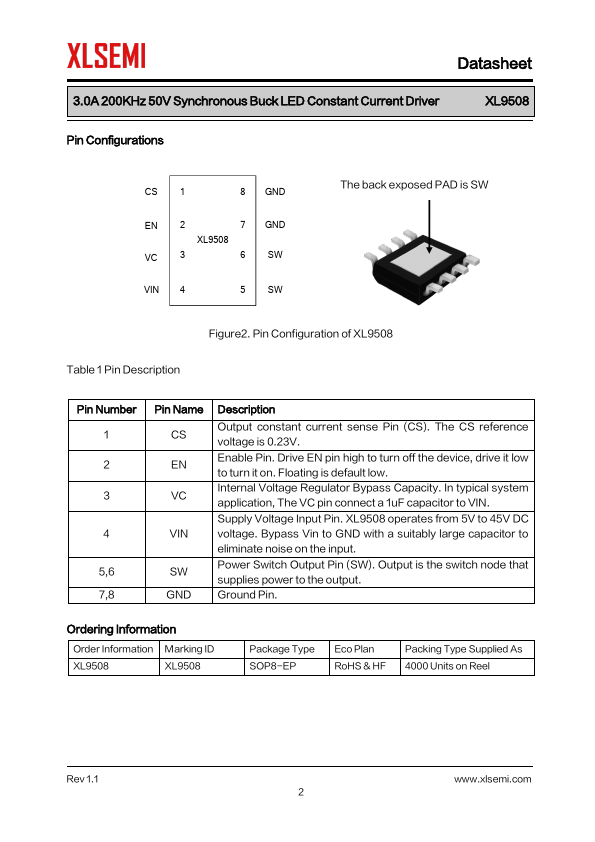 XLSEMI

Datasheet

3.0A 200KHz 50V Synchronous Buck LED Constant Current Driver XL9508

Pin Configurations

CS 1 8 GND
EN 2 7 GND
XL9508
VC 3 6 SW
VIN 4 5 SW

The back exposed PAD is SW

Figure2. Pin Configuration of XL9508

Table 1 Pin Description

| Pin Number | Pin Name | Description |
|---|---|---|
| 1 | CS | Output constant current sense Pin (CS). The CS reference voltage is 0.23V. |
| 2 | EN | Enable Pin. Drive EN pin high to turn off the device, drive it low to turn it on. Floating is default low. |
| 3 | VC | Internal Voltage Regulator Bypass Capacity. In typical system application, The VC pin connect a 1uF capacitor to VIN. |
| 4 | VIN | Supply Voltage Input Pin. XL9508 operates from 5V to 45V DC voltage. Bypass Vin to GND with a suitably large capacitor to eliminate noise on the input. |
| 5,6 | SW | Power Switch Output Pin (SW). Output is the switch node that supplies power to the output. |
| 7,8 | GND | Ground Pin. |

Ordering Information

| Order Information | Marking ID | Package Type | Eco Plan | Packing Type Supplied As |
|---|---|---|---|---|
| XL9508 | XL9508 | SOP8-EP | RoHS & HF | 4000 Units on Reel |

Rev 1.1

www.xlsemi.com

2