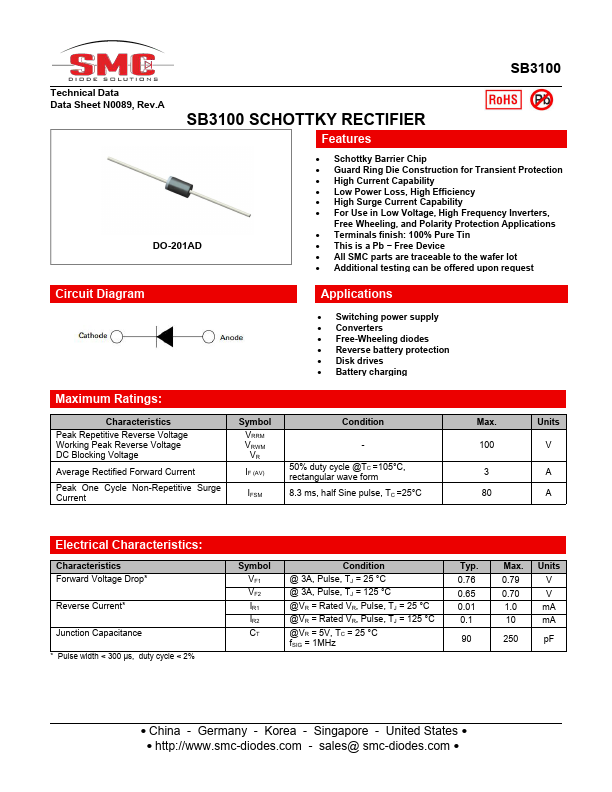 SMC
DIODE SOLUTIONS

SB3100

Technical Data
Data Sheet N0089, Rev.A

RoHS Pb

SB3100 SCHOTTKY RECTIFIER

DO-201AD

Features

- Schottky Barrier Chip
- Guard Ring Die Construction for Transient Protection
- High Current Capability
- Low Power Loss, High Efficiency
- High Surge Current Capability
- For Use in Low Voltage, High Frequency Inverters, Free Wheeling, and Polarity Protection Applications
- Terminals finish: 100% Pure Tin
- This is a Pb − Free Device
- All SMC parts are traceable to the wafer lot
- Additional testing can be offered upon request

Circuit Diagram

Cathode Anode

Applications

- Switching power supply
- Converters
- Free-Wheeling diodes
- Reverse battery protection
- Disk drives
- Battery charging

Maximum Ratings:

| Characteristics | Symbol | Condition | Max. | Units |
|---|---|---|---|---|
| Peak Repetitive Reverse Voltage Working Peak Reverse Voltage DC Blocking Voltage | $V_{RRM}$ $V_{RWM}$ $V_R$ | - | 100 | V |
| Average Rectified Forward Current | $I_{F(AV)}$ | 50% duty cycle @$T_C$=105°C, rectangular wave form | 3 | A |
| Peak One Cycle Non-Repetitive Surge Current | $I_{FSM}$ | 8.3 ms, half Sine pulse, $T_C$=25°C | 80 | A |

Electrical Characteristics:

| Characteristics | Symbol | Condition | Typ. | Max. | Units |
|---|---|---|---|---|---|
| Forward Voltage Drop* | $V_{F1}$ | @ 3A, Pulse, $T_J$ = 25 °C | 0.76 | 0.79 | V |
| | $V_{F2}$ | @ 3A, Pulse, $T_J$ = 125 °C | 0.65 | 0.70 | V |
| Reverse Current* | $I_{R1}$ | @$V_R$ = Rated $V_R$, Pulse, $T_J$ = 25 °C | 0.01 | 1.0 | mA |
| | $I_{R2}$ | @$V_R$ = Rated $V_R$, Pulse, $T_J$ = 125 °C | 0.1 | 10 | mA |
| Junction Capacitance | $C_T$ | @$V_R$ = 5V, $T_C$ = 25 °C $f_{SIG}$ = 1MHz | 90 | 250 | pF |

* Pulse width < 300 μs, duty cycle < 2%

• China - Germany - Korea - Singapore - United States •
• http://www.smc-diodes.com - sales@ smc-diodes.com •