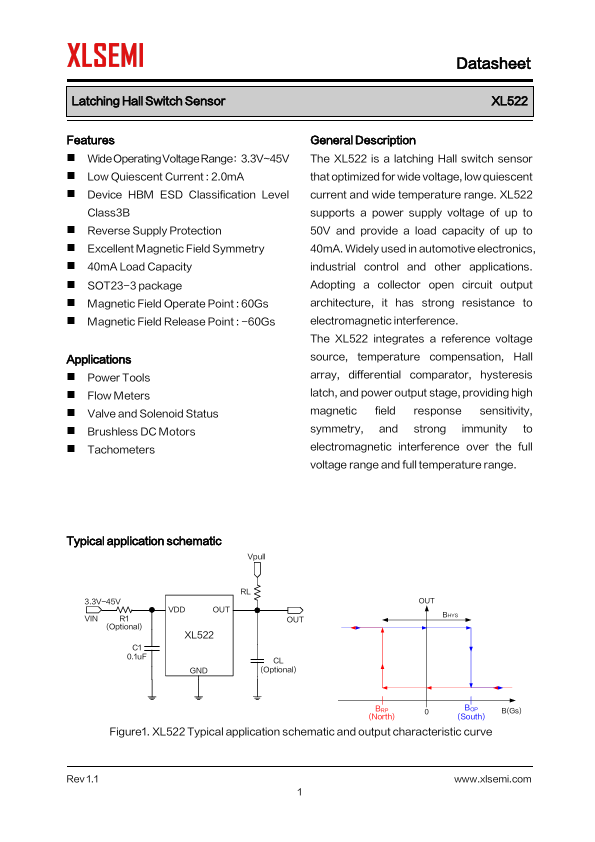 XLSEMI

Datasheet

Latching Hall Switch Sensor XL522

Features
■ Wide Operating Voltage Range: 3.3V~45V
■ Low Quiescent Current : 2.0mA
■ Device HBM ESD Classification Level Class3B
■ Reverse Supply Protection
■ Excellent Magnetic Field Symmetry
■ 40mA Load Capacity
■ SOT23-3 package
■ Magnetic Field Operate Point : 60Gs
■ Magnetic Field Release Point : -60Gs

Applications
■ Power Tools
■ Flow Meters
■ Valve and Solenoid Status
■ Brushless DC Motors
■ Tachometers

General Description
The XL522 is a latching Hall switch sensor that optimized for wide voltage, low quiescent current and wide temperature range. XL522 supports a power supply voltage of up to 50V and provide a load capacity of up to 40mA. Widely used in automotive electronics, industrial control and other applications. Adopting a collector open circuit output architecture, it has strong resistance to electromagnetic interference.
The XL522 integrates a reference voltage source, temperature compensation, Hall array, differential comparator, hysteresis latch, and power output stage, providing high magnetic field response sensitivity, symmetry, and strong immunity to electromagnetic interference over the full voltage range and full temperature range.

Typical application schematic

Vpull
RL
3.3V~45V
VIN
R1
(Optional)
VDD
OUT
OUT
XL522
C1
0.1uF
GND
CL
(Optional)

OUT
$B_{HYS}$
$B_{RP}$
(North)
0
$B_{OP}$
(South)
B(Gs)

Figure1. XL522 Typical application schematic and output characteristic curve

Rev 1.1
www.xlsemi.com
1