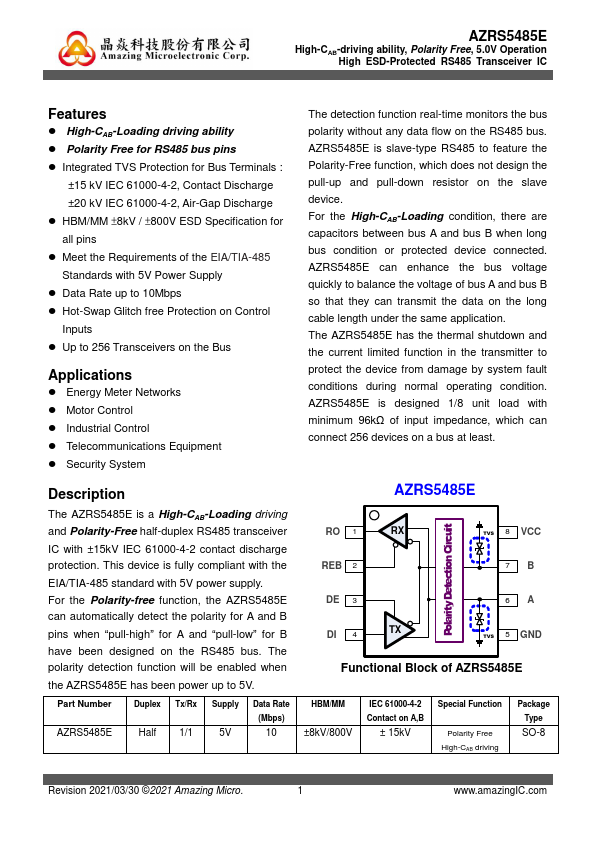 晶焱科技股份有限公司
Amazing Microelectronic Corp.

AZRS5485E
High-$C_{AB}$-driving ability, Polarity Free, 5.0V Operation
High ESD-Protected RS485 Transceiver IC

Features
- High-$C_{AB}$-Loading driving ability
- Polarity Free for RS485 bus pins
- Integrated TVS Protection for Bus Terminals : ±15 kV IEC 61000-4-2, Contact Discharge ±20 kV IEC 61000-4-2, Air-Gap Discharge
- HBM/MM ±8kV / ±800V ESD Specification for all pins
- Meet the Requirements of the EIA/TIA-485 Standards with 5V Power Supply
- Data Rate up to 10Mbps
- Hot-Swap Glitch free Protection on Control Inputs
- Up to 256 Transceivers on the Bus

Applications
- Energy Meter Networks
- Motor Control
- Industrial Control
- Telecommunications Equipment
- Security System

Description
The AZRS5485E is a High-$C_{AB}$-Loading driving and Polarity-Free half-duplex RS485 transceiver IC with ±15kV IEC 61000-4-2 contact discharge protection. This device is fully compliant with the EIA/TIA-485 standard with 5V power supply.
For the Polarity-free function, the AZRS5485E can automatically detect the polarity for A and B pins when "pull-high" for A and "pull-low" for B have been designed on the RS485 bus. The polarity detection function will be enabled when the AZRS5485E has been power up to 5V.

The detection function real-time monitors the bus polarity without any data flow on the RS485 bus. AZRS5485E is slave-type RS485 to feature the Polarity-Free function, which does not design the pull-up and pull-down resistor on the slave device.
For the High-$C_{AB}$-Loading condition, there are capacitors between bus A and bus B when long bus condition or protected device connected. AZRS5485E can enhance the bus voltage quickly to balance the voltage of bus A and bus B so that they can transmit the data on the long cable length under the same application.
The AZRS5485E has the thermal shutdown and the current limited function in the transmitter to protect the device from damage by system fault conditions during normal operating condition. AZRS5485E is designed 1/8 unit load with minimum 96kΩ of input impedance, which can connect 256 devices on a bus at least.

AZRS5485E
RO 1
REB 2
DE 3
DI 4
RX
TX
Polarity Detection Circuit
TVS
TVS
8 VCC
7 B
6 A
5 GND
Functional Block of AZRS5485E

| Part Number | Duplex | Tx/Rx | Supply | Data Rate (Mbps) | HBM/MM | IEC 61000-4-2 Contact on A,B | Special Function | Package Type |
|---|---|---|---|---|---|---|---|---|
| AZRS5485E | Half | 1/1 | 5V | 10 | ±8kV/800V | ± 15kV | Polarity Free High-$C_{AB}$ driving | SO-8 |

Revision 2021/03/30 ©2021 Amazing Micro. 1 www.amazingIC.com