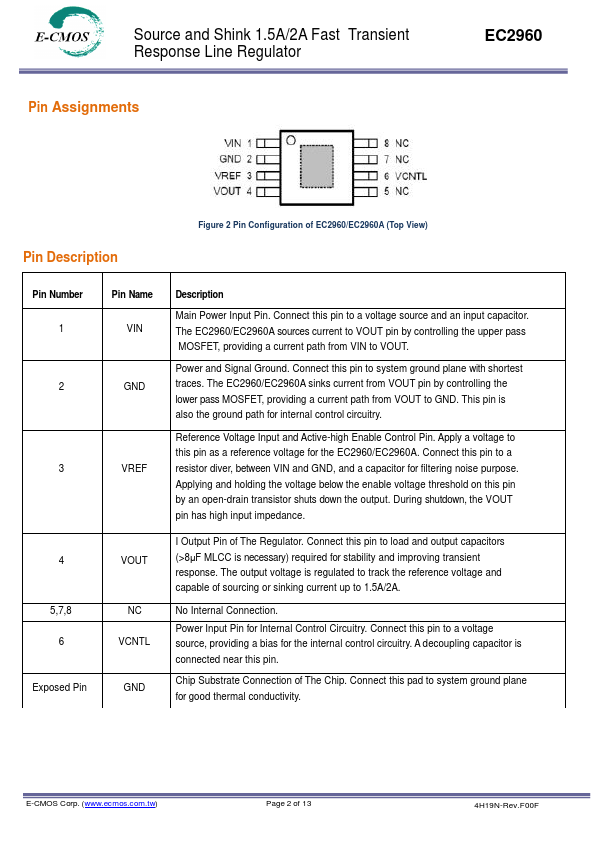 E-CMOS

Source and Shink 1.5A/2A Fast Transient Response Line Regulator

EC2960

Pin Assignments

VIN 1
GND 2
VREF 3
VOUT 4
8 NC
7 NC
6 VCNTL
5 NC

Figure 2 Pin Configuration of EC2960/EC2960A (Top View)

Pin Description

| Pin Number | Pin Name | Description |
|---|---|---|
| 1 | VIN | Main Power Input Pin. Connect this pin to a voltage source and an input capacitor. The EC2960/EC2960A sources current to VOUT pin by controlling the upper pass MOSFET, providing a current path from VIN to VOUT. |
| 2 | GND | Power and Signal Ground. Connect this pin to system ground plane with shortest traces. The EC2960/EC2960A sinks current from VOUT pin by controlling the lower pass MOSFET, providing a current path from VOUT to GND. This pin is also the ground path for internal control circuitry. |
| 3 | VREF | Reference Voltage Input and Active-high Enable Control Pin. Apply a voltage to this pin as a reference voltage for the EC2960/EC2960A. Connect this pin to a resistor diver, between VIN and GND, and a capacitor for filtering noise purpose. Applying and holding the voltage below the enable voltage threshold on this pin by an open-drain transistor shuts down the output. During shutdown, the VOUT pin has high input impedance. |
| 4 | VOUT | I Output Pin of The Regulator. Connect this pin to load and output capacitors (>8μF MLCC is necessary) required for stability and improving transient response. The output voltage is regulated to track the reference voltage and capable of sourcing or sinking current up to 1.5A/2A. |
| 5,7,8 | NC | No Internal Connection. |
| 6 | VCNTL | Power Input Pin for Internal Control Circuitry. Connect this pin to a voltage source, providing a bias for the internal control circuitry. A decoupling capacitor is connected near this pin. |
| Exposed Pin | GND | Chip Substrate Connection of The Chip. Connect this pad to system ground plane for good thermal conductivity. |

E-CMOS Corp. (www.ecmos.com.tw)
Page 2 of 13
4H19N-Rev.F00F