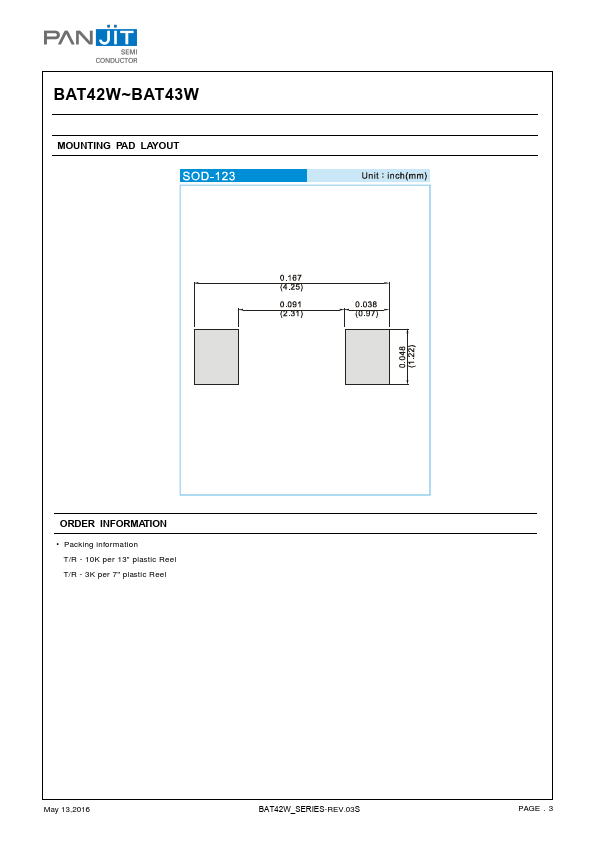 PANJIT
SEMI
CONDUCTOR

BAT42W~BAT43W

MOUNTING PAD LAYOUT

SOD-123

Unit : inch(mm)

0.167
(4.25)

0.091
(2.31)

0.038
(0.97)

0.048
(1.22)

ORDER INFORMATION

• Packing information
T/R - 10K per 13" plastic Reel
T/R - 3K per 7" plastic Reel

May 13.2016

BAT42W_SERIES-REV.03S

PAGE . 3