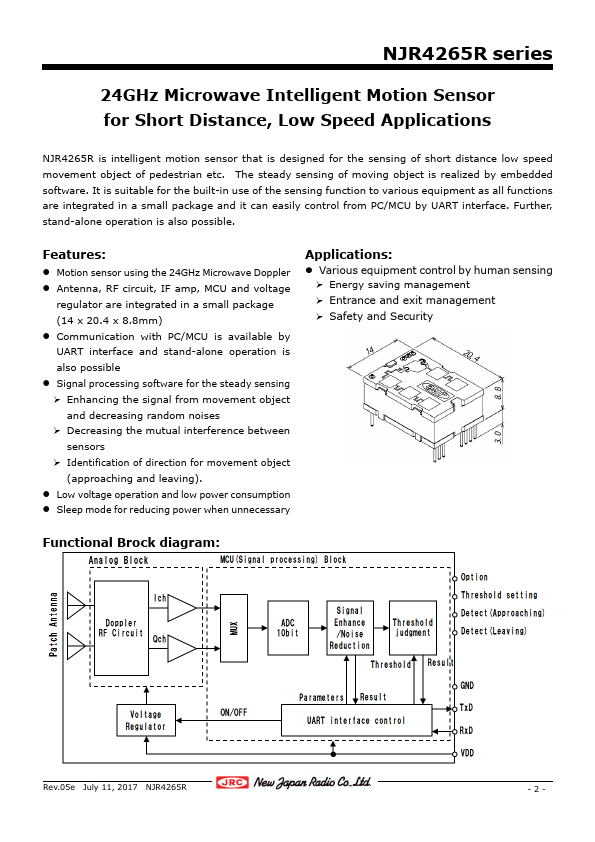 NJR4265R series

24GHz Microwave Intelligent Motion Sensor for Short Distance, Low Speed Applications

NJR4265R is intelligent motion sensor that is designed for the sensing of short distance low speed movement object of pedestrian etc. The steady sensing of moving object is realized by embedded software. It is suitable for the built-in use of the sensing function to various equipment as all functions are integrated in a small package and it can easily control from PC/MCU by UART interface. Further, stand-alone operation is also possible.

Features:
● Motion sensor using the 24GHz Microwave Doppler
● Antenna, RF circuit, IF amp, MCU and voltage regulator are integrated in a small package (14 x 20.4 x 8.8mm)
● Communication with PC/MCU is available by UART interface and stand-alone operation is also possible
● Signal processing software for the steady sensing
➢ Enhancing the signal from movement object and decreasing random noises
➢ Decreasing the mutual interference between sensors
➢ Identification of direction for movement object (approaching and leaving).
● Low voltage operation and low power consumption
● Sleep mode for reducing power when unnecessary

Applications:
● Various equipment control by human sensing
➢ Energy saving management
➢ Entrance and exit management
➢ Safety and Security

14
20.4
8.8
3.0

Functional Brock diagram:

Analog Block
MCU(Signal processing) Block
Patch Antenna
Doppler RF Circuit
Ich
Qch
MUX
ADC 10bit
Signal Enhance /Noise Reduction
Threshold judgment
Threshold
Result
Parameters
Result
Voltage Regulator
ON/OFF
UART interface control
Option
Threshold setting
Detect(Approaching)
Detect(Leaving)
GND
TxD
RxD
VDD

Rev.05e July 11, 2017 NJR4265R
JRC New Japan Radio Co.,Ltd.
- 2 -