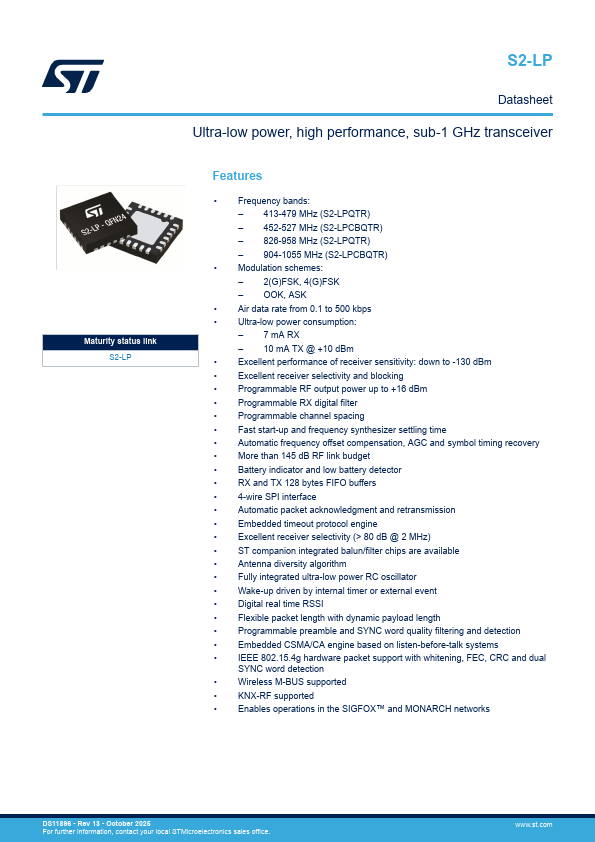 S2-LP

Datasheet

Ultra-low power, high performance, sub-1 GHz transceiver

S2-LP - QFN24

Maturity status link

S2-LP

Features

• Frequency bands:
 – 413-479 MHz (S2-LPQTR)
 – 452-527 MHz (S2-LPCBQTR)
 – 826-958 MHz (S2-LPQTR)
 – 904-1055 MHz (S2-LPCBQTR)
• Modulation schemes:
 – 2(G)FSK, 4(G)FSK
 – OOK, ASK
• Air data rate from 0.1 to 500 kbps
• Ultra-low power consumption:
 – 7 mA RX
 – 10 mA TX @ +10 dBm
• Excellent performance of receiver sensitivity: down to -130 dBm
• Excellent receiver selectivity and blocking
• Programmable RF output power up to +16 dBm
• Programmable RX digital filter
• Programmable channel spacing
• Fast start-up and frequency synthesizer settling time
• Automatic frequency offset compensation, AGC and symbol timing recovery
• More than 145 dB RF link budget
• Battery indicator and low battery detector
• RX and TX 128 bytes FIFO buffers
• 4-wire SPI interface
• Automatic packet acknowledgment and retransmission
• Embedded timeout protocol engine
• Excellent receiver selectivity (> 80 dB @ 2 MHz)
• ST companion integrated balun/filter chips are available
• Antenna diversity algorithm
• Fully integrated ultra-low power RC oscillator
• Wake-up driven by internal timer or external event
• Digital real time RSSI
• Flexible packet length with dynamic payload length
• Programmable preamble and SYNC word quality filtering and detection
• Embedded CSMA/CA engine based on listen-before-talk systems
• IEEE 802.15.4g hardware packet support with whitening, FEC, CRC and dual SYNC word detection
• Wireless M-BUS supported
• KNX-RF supported
• Enables operations in the SIGFOX™ and MONARCH networks

DS11896 - Rev 13 - October 2025
For further information, contact your local STMicroelectronics sales office.

www.st.com