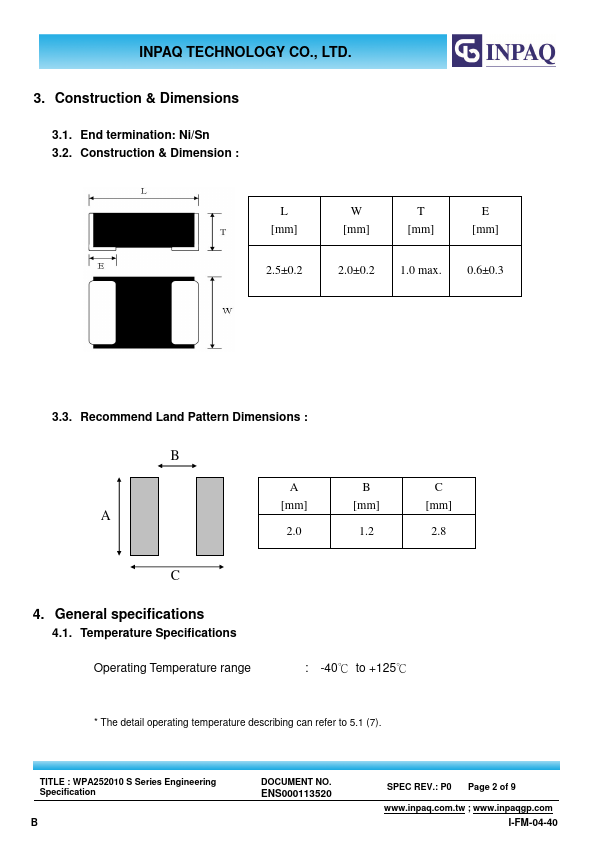 INPAQ TECHNOLOGY CO., LTD.

INPAQ

3. Construction & Dimensions

3.1. End termination: Ni/Sn

3.2. Construction & Dimension :

L

T

E

W

| L [mm] | W [mm] | T [mm] | E [mm] |
|---|---|---|---|
| 2.5±0.2 | 2.0±0.2 | 1.0 max. | 0.6±0.3 |

3.3. Recommend Land Pattern Dimensions :

B

A

C

| A [mm] | B [mm] | C [mm] |
|---|---|---|
| 2.0 | 1.2 | 2.8 |

4. General specifications

4.1. Temperature Specifications

Operating Temperature range : -40℃ to +125℃

* The detail operating temperature describing can refer to 5.1 (7).

TITLE : WPA252010 S Series Engineering Specification

DOCUMENT NO. ENS000113520

SPEC REV.: P0

Page 2 of 9

www.inpaq.com.tw ; www.inpaqgp.com

B

I-FM-04-40