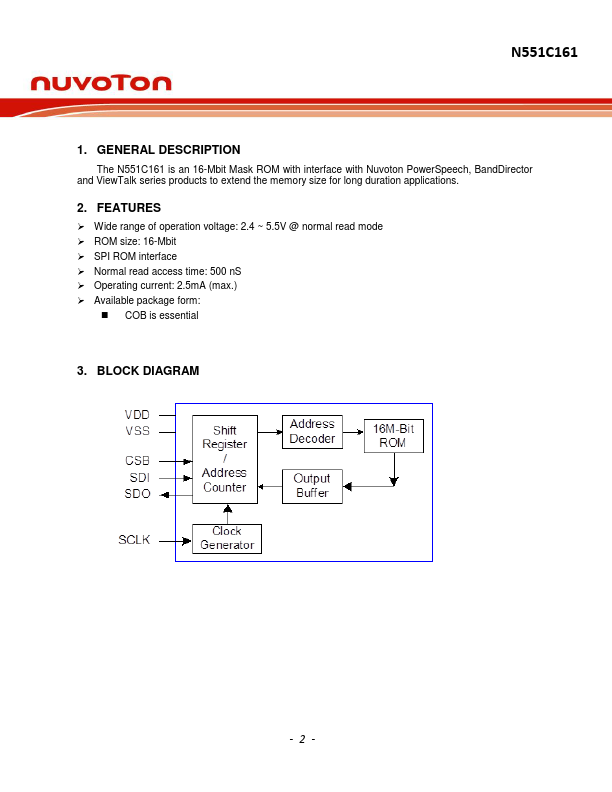 N551C161

nuvoTon

1. GENERAL DESCRIPTION

The N551C161 is an 16-Mbit Mask ROM with interface with Nuvoton PowerSpeech, BandDirector and ViewTalk series products to extend the memory size for long duration applications.

2. FEATURES

➢ Wide range of operation voltage: 2.4 ~ 5.5V @ normal read mode
➢ ROM size: 16-Mbit
➢ SPI ROM interface
➢ Normal read access time: 500 nS
➢ Operating current: 2.5mA (max.)
➢ Available package form:
■ COB is essential

3. BLOCK DIAGRAM

VDD
VSS
CSB
SDI
SDO
SCLK
Shift Register / Address Counter
Address Decoder
16M-Bit ROM
Output Buffer
Clock Generator

- 2 -