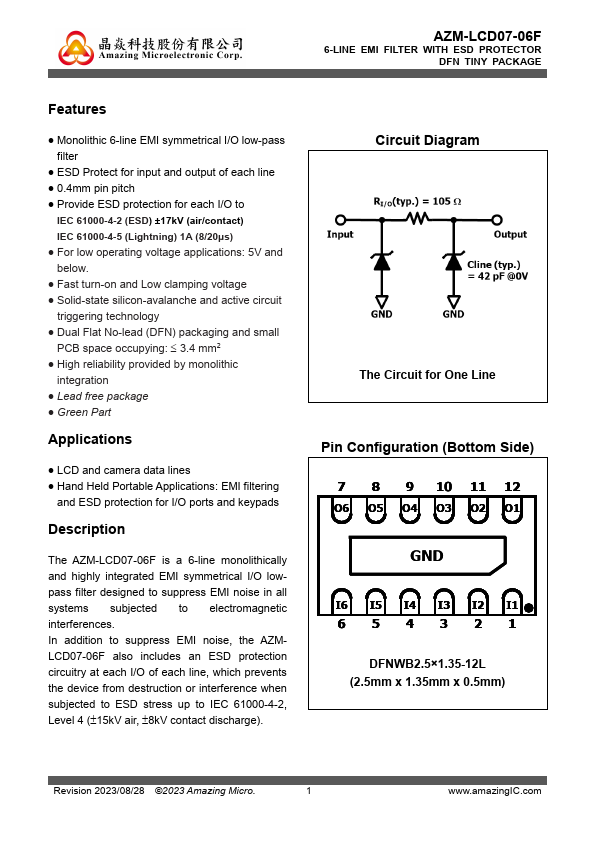 晶焱科技股份有限公司
Amazing Microelectronic Corp.

AZM-LCD07-06F
6-LINE EMI FILTER WITH ESD PROTECTOR
DFN TINY PACKAGE

Features

● Monolithic 6-line EMI symmetrical I/O low-pass filter
● ESD Protect for input and output of each line
● 0.4mm pin pitch
● Provide ESD protection for each I/O to
IEC 61000-4-2 (ESD) ±17kV (air/contact)
IEC 61000-4-5 (Lightning) 1A (8/20μs)
● For low operating voltage applications: 5V and below.
● Fast turn-on and Low clamping voltage
● Solid-state silicon-avalanche and active circuit triggering technology
● Dual Flat No-lead (DFN) packaging and small PCB space occupying: ≤ 3.4 mm$^2$
● High reliability provided by monolithic integration
● Lead free package
● Green Part

Applications

● LCD and camera data lines
● Hand Held Portable Applications: EMI filtering and ESD protection for I/O ports and keypads

Description

The AZM-LCD07-06F is a 6-line monolithically and highly integrated EMI symmetrical I/O low-pass filter designed to suppress EMI noise in all systems subjected to electromagnetic interferences.
In addition to suppress EMI noise, the AZM-LCD07-06F also includes an ESD protection circuitry at each I/O of each line, which prevents the device from destruction or interference when subjected to ESD stress up to IEC 61000-4-2, Level 4 (±15kV air, ±8kV contact discharge).

Circuit Diagram

$R_{I/O}$(typ.) = 105 Ω
Input
Output
Cline (typ.) = 42 pF @0V
GND
GND
The Circuit for One Line

Pin Configuration (Bottom Side)

7 8 9 10 11 12
O6 O5 O4 O3 O2 O1
GND
I6 I5 I4 I3 I2 I1
6 5 4 3 2 1

DFNWB2.5×1.35-12L
(2.5mm x 1.35mm x 0.5mm)

Revision 2023/08/28 ©2023 Amazing Micro. 1 www.amazingIC.com