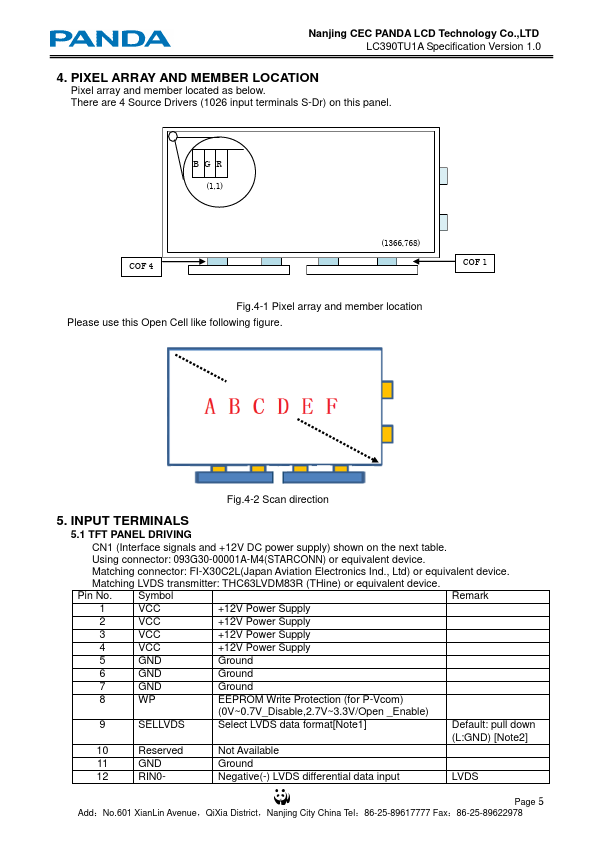 PANDA

Nanjing CEC PANDA LCD Technology Co.,LTD
LC390TU1A Specification Version 1.0

4. PIXEL ARRAY AND MEMBER LOCATION
Pixel array and member located as below.
There are 4 Source Drivers (1026 input terminals S-Dr) on this panel.

B G R
(1,1)
(1366,768)
COF 4
COF 1

Fig.4-1 Pixel array and member location

Please use this Open Cell like following figure.

A B C D E F

Fig.4-2 Scan direction

5. INPUT TERMINALS
5.1 TFT PANEL DRIVING
CN1 (Interface signals and +12V DC power supply) shown on the next table.
Using connector: 093G30-00001A-M4(STARCONN) or equivalent device.
Matching connector: FI-X30C2L(Japan Aviation Electronics Ind., Ltd) or equivalent device.
Matching LVDS transmitter: THC63LVDM83R (THine) or equivalent device.

| Pin No. | Symbol | | Remark |
|---|---|---|---|
| 1 | VCC | +12V Power Supply | |
| 2 | VCC | +12V Power Supply | |
| 3 | VCC | +12V Power Supply | |
| 4 | VCC | +12V Power Supply | |
| 5 | GND | Ground | |
| 6 | GND | Ground | |
| 7 | GND | Ground | |
| 8 | WP | EEPROM Write Protection (for P-Vcom) (0V~0.7V_Disable,2.7V~3.3V/Open _Enable) | |
| 9 | SELLVDS | Select LVDS data format[Note1] | Default: pull down (L:GND) [Note2] |
| 10 | Reserved | Not Available | |
| 11 | GND | Ground | |
| 12 | RIN0- | Negative(-) LVDS differential data input | LVDS |

Page 5
Add：No.601 XianLin Avenue，QiXia District，Nanjing City China Tel：86-25-89617777 Fax：86-25-89622978