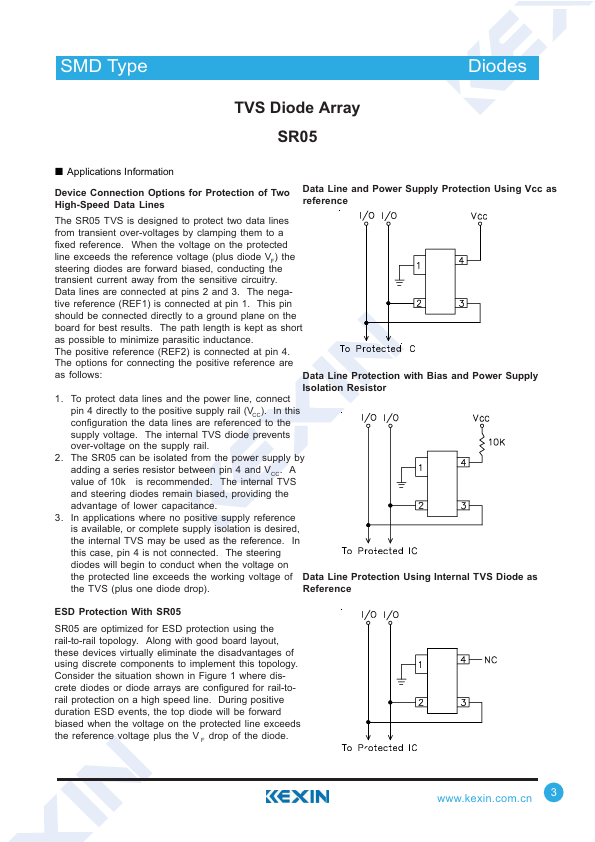 SMD Type

Diodes

TVS Diode Array

SR05

■ Applications Information

Device Connection Options for Protection of Two High-Speed Data Lines

The SR05 TVS is designed to protect two data lines from transient over-voltages by clamping them to a fixed reference. When the voltage on the protected line exceeds the reference voltage (plus diode $V_F$) the steering diodes are forward biased, conducting the transient current away from the sensitive circuitry. Data lines are connected at pins 2 and 3. The negative reference (REF1) is connected at pin 1. This pin should be connected directly to a ground plane on the board for best results. The path length is kept as short as possible to minimize parasitic inductance. The positive reference (REF2) is connected at pin 4. The options for connecting the positive reference are as follows:

1. To protect data lines and the power line, connect pin 4 directly to the positive supply rail ($V_{CC}$). In this configuration the data lines are referenced to the supply voltage. The internal TVS diode prevents over-voltage on the supply rail.
2. The SR05 can be isolated from the power supply by adding a series resistor between pin 4 and $V_{CC}$. A value of 10k is recommended. The internal TVS and steering diodes remain biased, providing the advantage of lower capacitance.
3. In applications where no positive supply reference is available, or complete supply isolation is desired, the internal TVS may be used as the reference. In this case, pin 4 is not connected. The steering diodes will begin to conduct when the voltage on the protected line exceeds the working voltage of the TVS (plus one diode drop).

ESD Protection With SR05

SR05 are optimized for ESD protection using the rail-to-rail topology. Along with good board layout, these devices virtually eliminate the disadvantages of using discrete components to implement this topology. Consider the situation shown in Figure 1 where discrete diodes or diode arrays are configured for rail-to-rail protection on a high speed line. During positive duration ESD events, the top diode will be forward biased when the voltage on the protected line exceeds the reference voltage plus the $V_F$ drop of the diode.

Data Line and Power Supply Protection Using Vcc as reference

I/O I/O Vcc 1 4 2 3 To Protected C

Data Line Protection with Bias and Power Supply Isolation Resistor

I/O I/O Vcc 10K 1 4 2 3 To Protected IC

Data Line Protection Using Internal TVS Diode as Reference

I/O I/O 1 4 NC 2 3 To Protected IC

KEXIN

www.kexin.com.cn

3