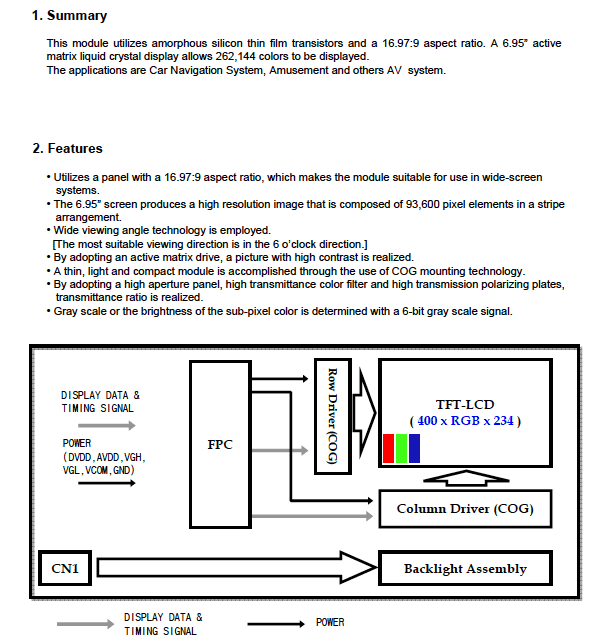 1. Summary

This module utilizes amorphous silicon thin film transistors and a 16.97:9 aspect ratio. A 6.95" active matrix liquid crystal display allows 262,144 colors to be displayed.
The applications are Car Navigation System, Amusement and others AV system.

2. Features

• Utilizes a panel with a 16.97:9 aspect ratio, which makes the module suitable for use in wide-screen systems.
• The 6.95" screen produces a high resolution image that is composed of 93,600 pixel elements in a stripe arrangement.
• Wide viewing angle technology is employed.
[The most suitable viewing direction is in the 6 o'clock direction.]
• By adopting an active matrix drive, a picture with high contrast is realized.
• A thin, light and compact module is accomplished through the use of COG mounting technology.
• By adopting a high aperture panel, high transmittance color filter and high transmission polarizing plates, transmittance ratio is realized.
• Gray scale or the brightness of the sub-pixel color is determined with a 6-bit gray scale signal.

DISPLAY DATA & TIMING SIGNAL

POWER (DVDD,AVDD,VGH, VGL,VCOM,GND)

FPC

Row Driver (COG)

TFT-LCD
( 400 x RGB x 234 )

Column Driver (COG)

CN1

Backlight Assembly

DISPLAY DATA & TIMING SIGNAL

POWER