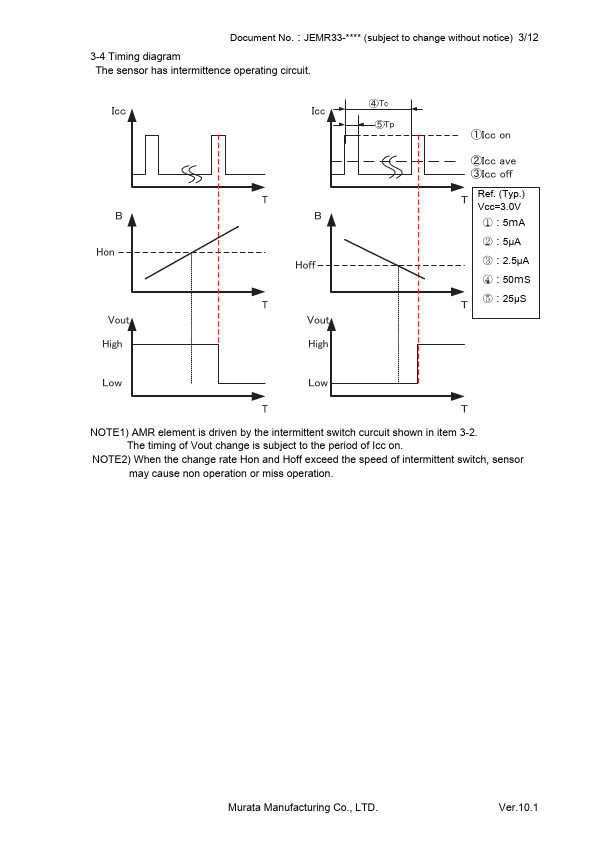 Document No. : JEMR33-**** (subject to change without notice) 3/12

3-4 Timing diagram
The sensor has intermittence operating circuit.

Icc

T

B

Hon

T

Vout

High

Low

T

Icc

④Tc

⑤Tp

①Icc on

②Icc ave

③Icc off

T

B

Hoff

T

Vout

High

Low

T

Ref. (Typ.)
Vcc=3.0V
① : 5mA
② : 5μA
③ : 2.5μA
④ : 50mS
⑤ : 25μS

NOTE1) AMR element is driven by the intermittent switch curcuit shown in item 3-2.
The timing of Vout change is subject to the period of Icc on.
NOTE2) When the change rate Hon and Hoff exceed the speed of intermittent switch, sensor may cause non operation or miss operation.

Murata Manufacturing Co., LTD.

Ver.10.1