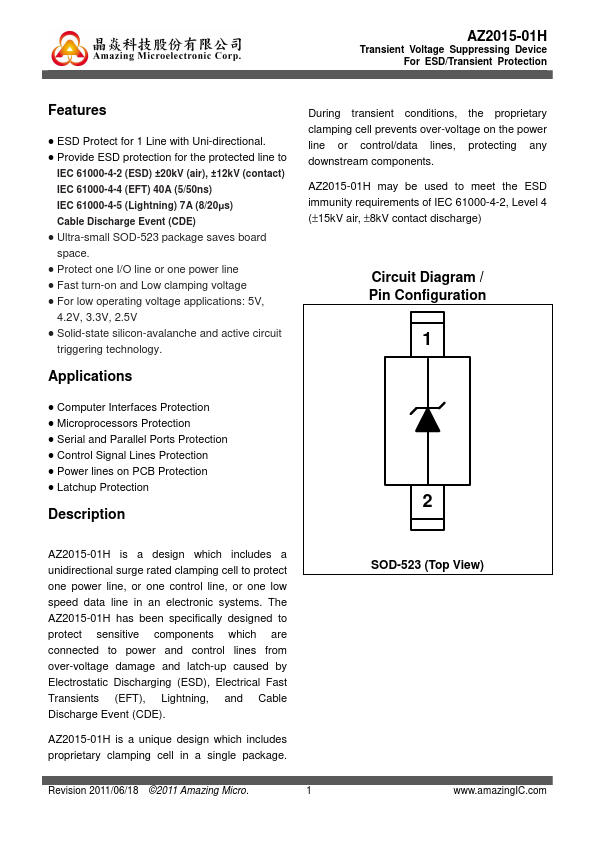 晶焱科技股份有限公司
Amazing Microelectronic Corp.

AZ2015-01H
Transient Voltage Suppressing Device
For ESD/Transient Protection

Features

● ESD Protect for 1 Line with Uni-directional.
● Provide ESD protection for the protected line to
IEC 61000-4-2 (ESD) ±20kV (air), ±12kV (contact)
IEC 61000-4-4 (EFT) 40A (5/50ns)
IEC 61000-4-5 (Lightning) 7A (8/20μs)
Cable Discharge Event (CDE)
● Ultra-small SOD-523 package saves board space.
● Protect one I/O line or one power line
● Fast turn-on and Low clamping voltage
● For low operating voltage applications: 5V, 4.2V, 3.3V, 2.5V
● Solid-state silicon-avalanche and active circuit triggering technology.

Applications

● Computer Interfaces Protection
● Microprocessors Protection
● Serial and Parallel Ports Protection
● Control Signal Lines Protection
● Power lines on PCB Protection
● Latchup Protection

Description

AZ2015-01H is a design which includes a unidirectional surge rated clamping cell to protect one power line, or one control line, or one low speed data line in an electronic systems. The AZ2015-01H has been specifically designed to protect sensitive components which are connected to power and control lines from over-voltage damage and latch-up caused by Electrostatic Discharging (ESD), Electrical Fast Transients (EFT), Lightning, and Cable Discharge Event (CDE).

AZ2015-01H is a unique design which includes proprietary clamping cell in a single package.

During transient conditions, the proprietary clamping cell prevents over-voltage on the power line or control/data lines, protecting any downstream components.

AZ2015-01H may be used to meet the ESD immunity requirements of IEC 61000-4-2, Level 4 (±15kV air, ±8kV contact discharge)

Circuit Diagram / Pin Configuration

1

2

SOD-523 (Top View)

Revision 2011/06/18 ©2011 Amazing Micro. 1 www.amazingIC.com