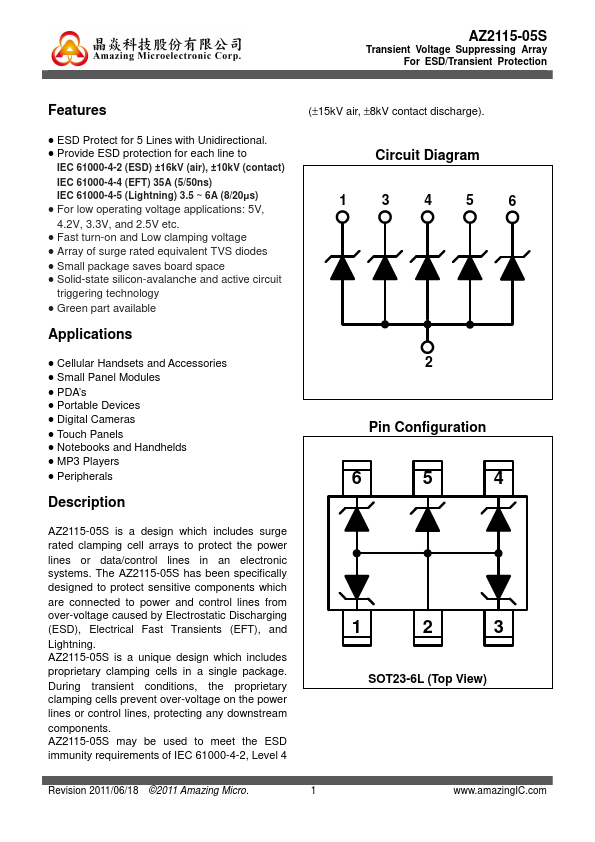 晶焱科技股份有限公司
Amazing Microelectronic Corp.

AZ2115-05S
Transient Voltage Suppressing Array
For ESD/Transient Protection

Features

● ESD Protect for 5 Lines with Unidirectional.
● Provide ESD protection for each line to
IEC 61000-4-2 (ESD) ±16kV (air), ±10kV (contact)
IEC 61000-4-4 (EFT) 35A (5/50ns)
IEC 61000-4-5 (Lightning) 3.5 ~ 6A (8/20μs)
● For low operating voltage applications: 5V, 4.2V, 3.3V, and 2.5V etc.
● Fast turn-on and Low clamping voltage
● Array of surge rated equivalent TVS diodes
● Small package saves board space
● Solid-state silicon-avalanche and active circuit triggering technology
● Green part available

Applications

● Cellular Handsets and Accessories
● Small Panel Modules
● PDA's
● Portable Devices
● Digital Cameras
● Touch Panels
● Notebooks and Handhelds
● MP3 Players
● Peripherals

Description

AZ2115-05S is a design which includes surge rated clamping cell arrays to protect the power lines or data/control lines in an electronic systems. The AZ2115-05S has been specifically designed to protect sensitive components which are connected to power and control lines from over-voltage caused by Electrostatic Discharging (ESD), Electrical Fast Transients (EFT), and Lightning.
AZ2115-05S is a unique design which includes proprietary clamping cells in a single package. During transient conditions, the proprietary clamping cells prevent over-voltage on the power lines or control lines, protecting any downstream components.
AZ2115-05S may be used to meet the ESD immunity requirements of IEC 61000-4-2, Level 4 (±15kV air, ±8kV contact discharge).

Circuit Diagram

1 3 4 5 6
2

Pin Configuration

6 5 4
1 2 3

SOT23-6L (Top View)

Revision 2011/06/18 ©2011 Amazing Micro. 1 www.amazingIC.com